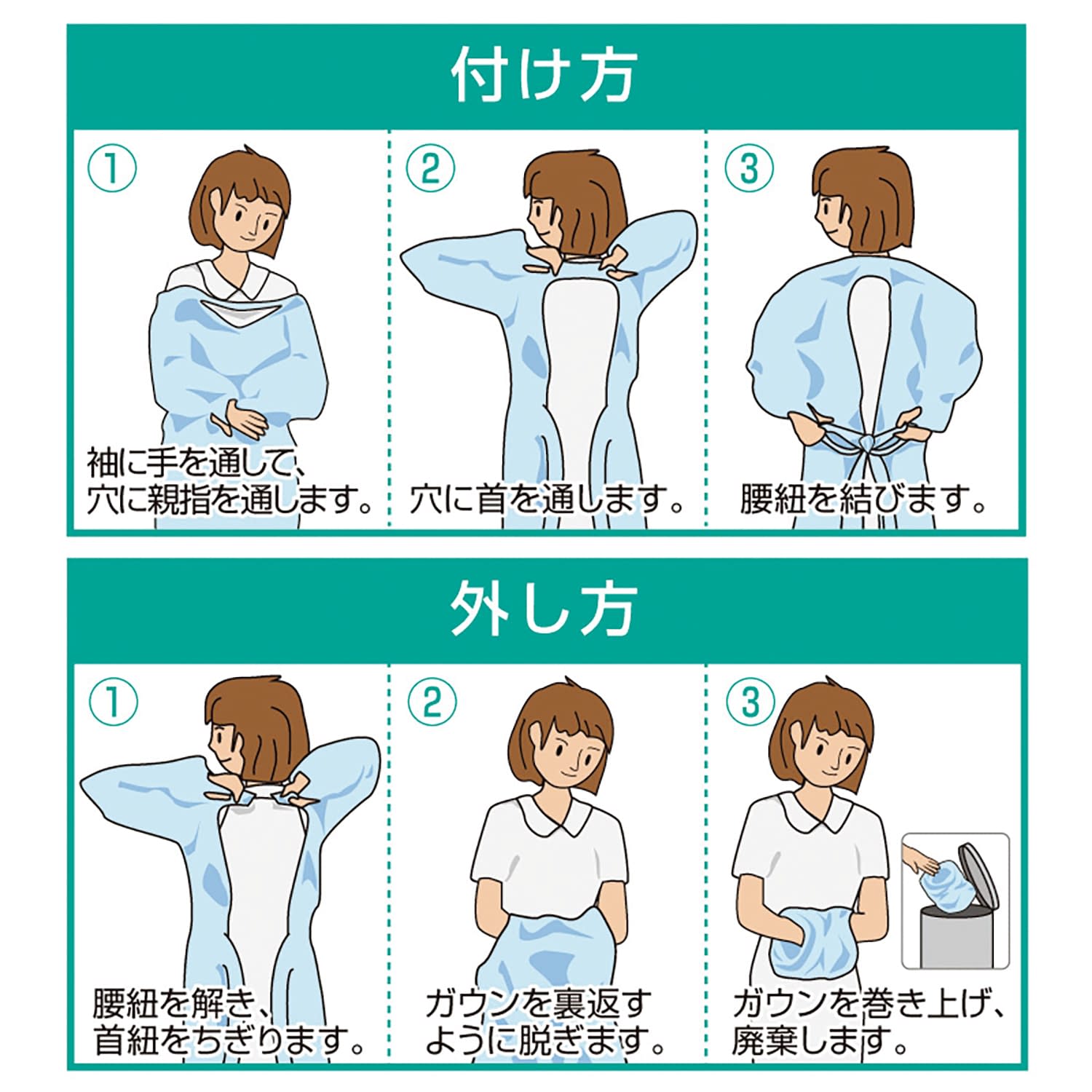 付け方

①
袖に手を通して、穴に親指を通します。

②
穴に首を通します。

③
腰紐を結びます。

外し方

①
腰紐を解き、首紐をちぎります。

②
ガウンを裏返すように脱ぎます。

③
ガウンを巻き上げ、廃棄します。