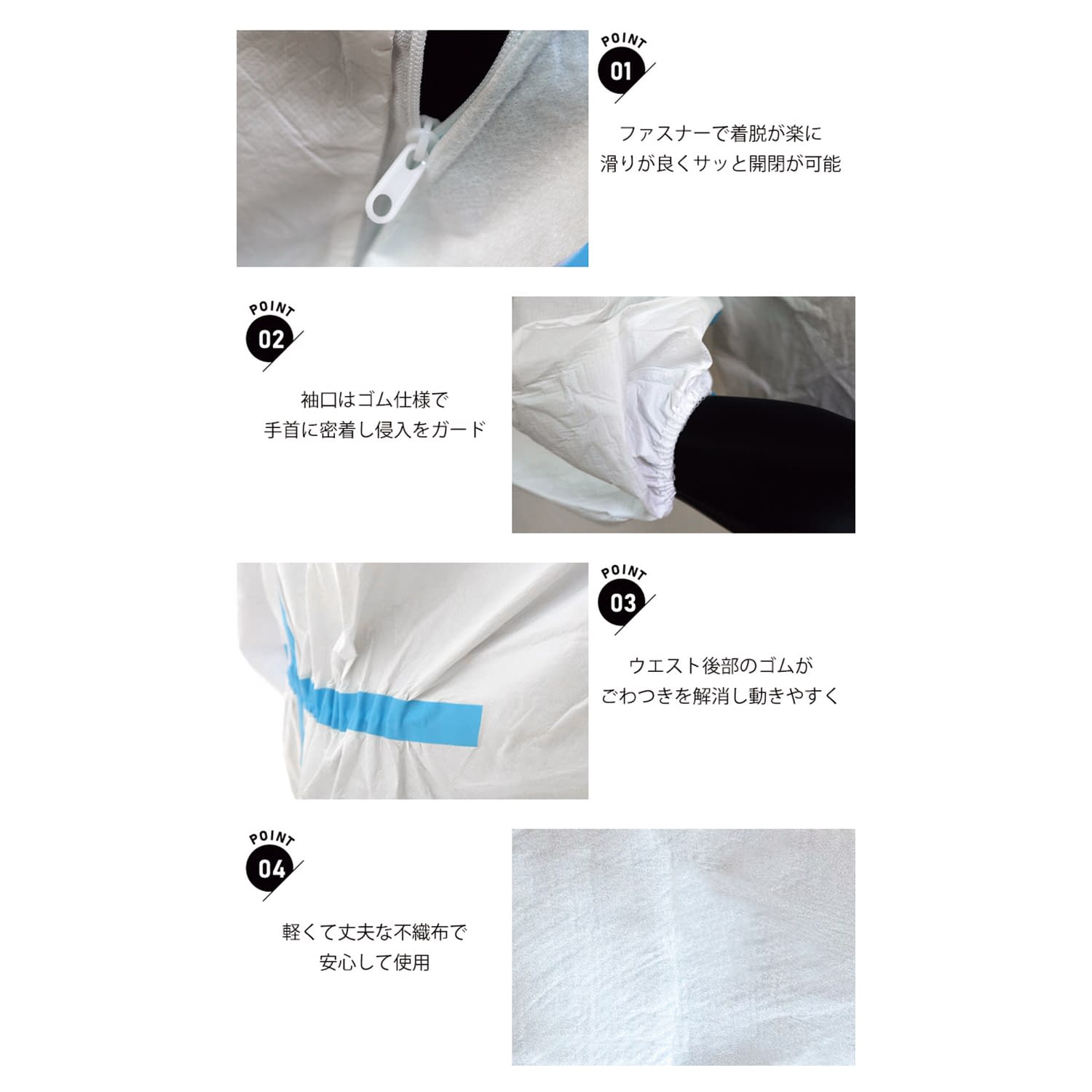 POINT
01

ファスナーで着脱が楽に
滑りが良くサッと開閉が可能

POINT
02

袖口はゴム仕様で
手首に密着し侵入をガード

POINT
03

ウエスト後部のゴムが
ごわつきを解消し動きやすく

POINT
04

軽くて丈夫な不織布で
安心して使用