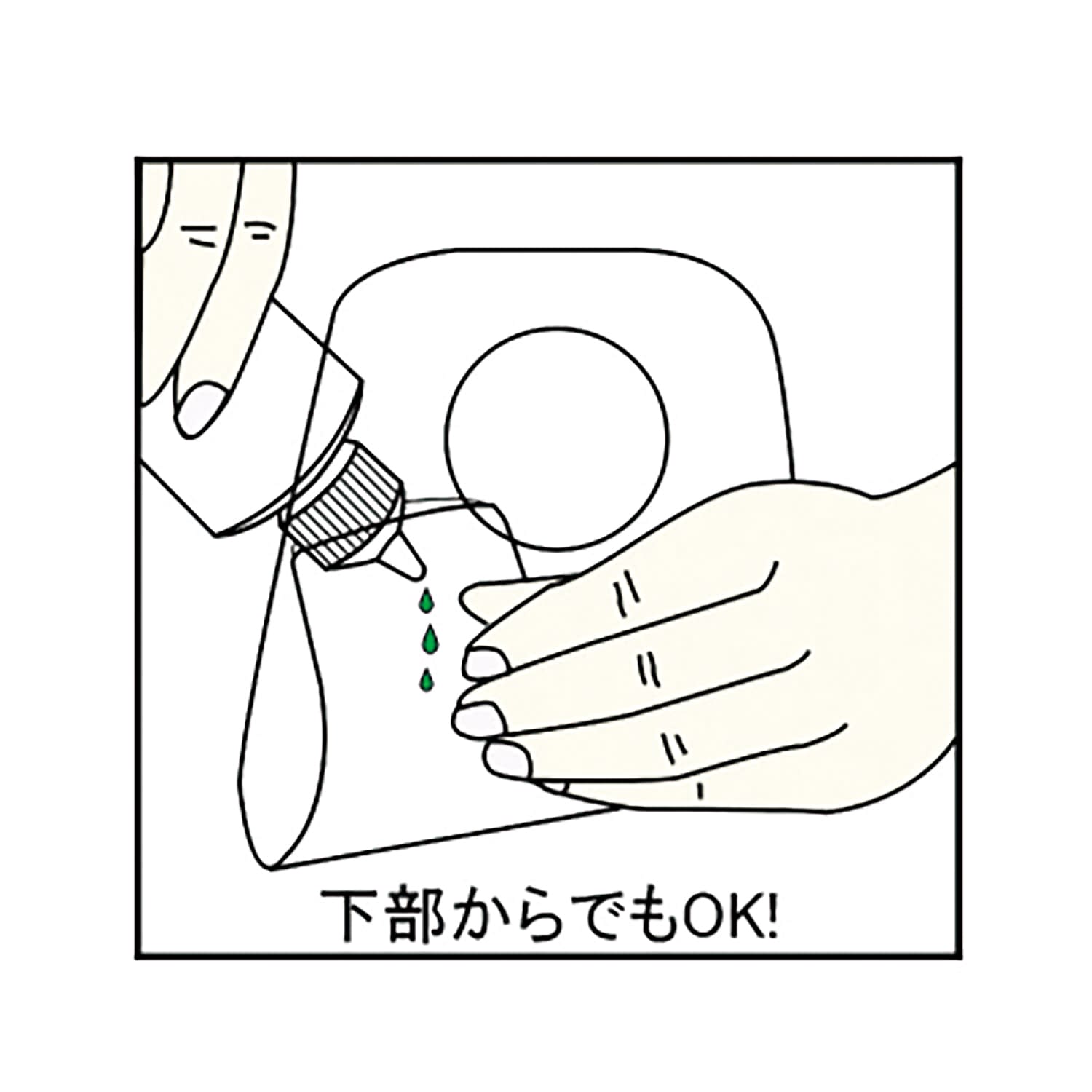 下部からでもOK!