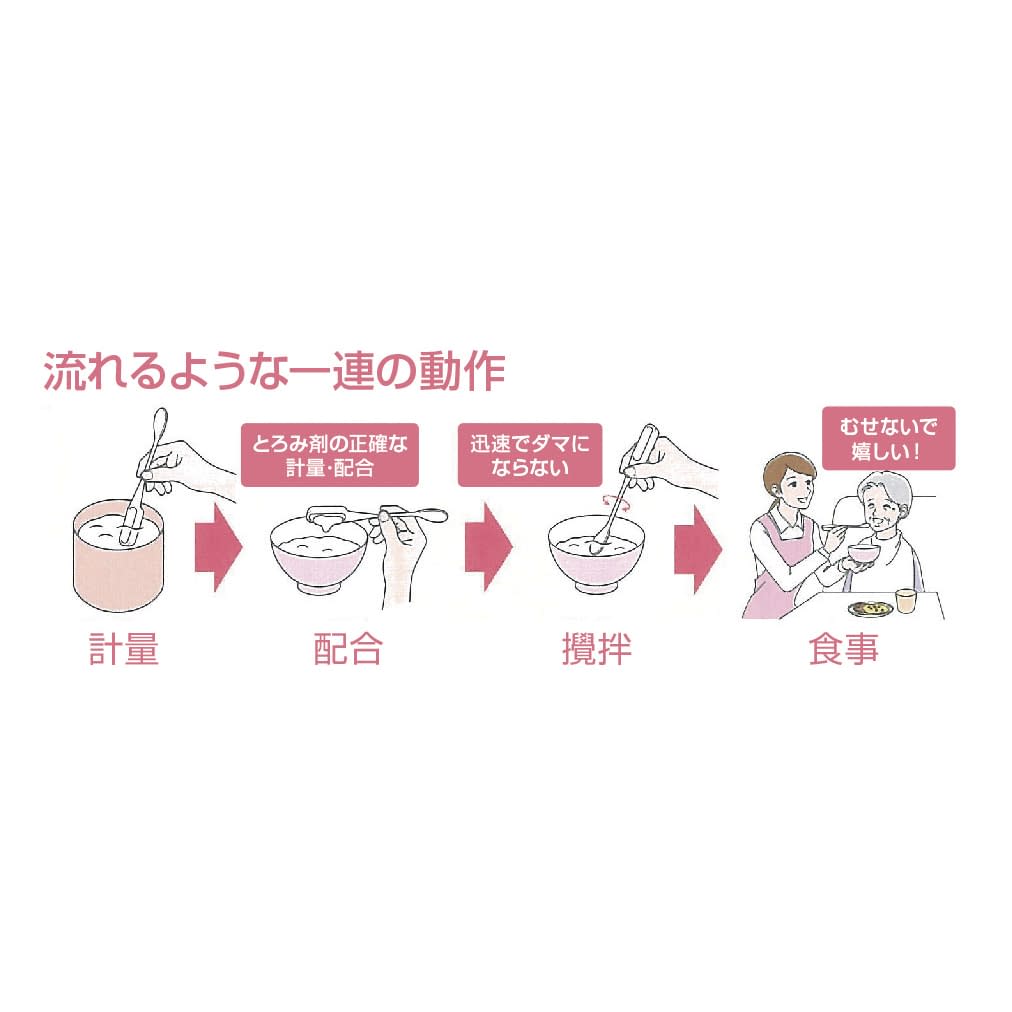 流れるような一連の動作

とろみ剤の正確な計量･配合

迅速でダマにならない

むせないで嬉しい！

計量

配合

攪拌

食事