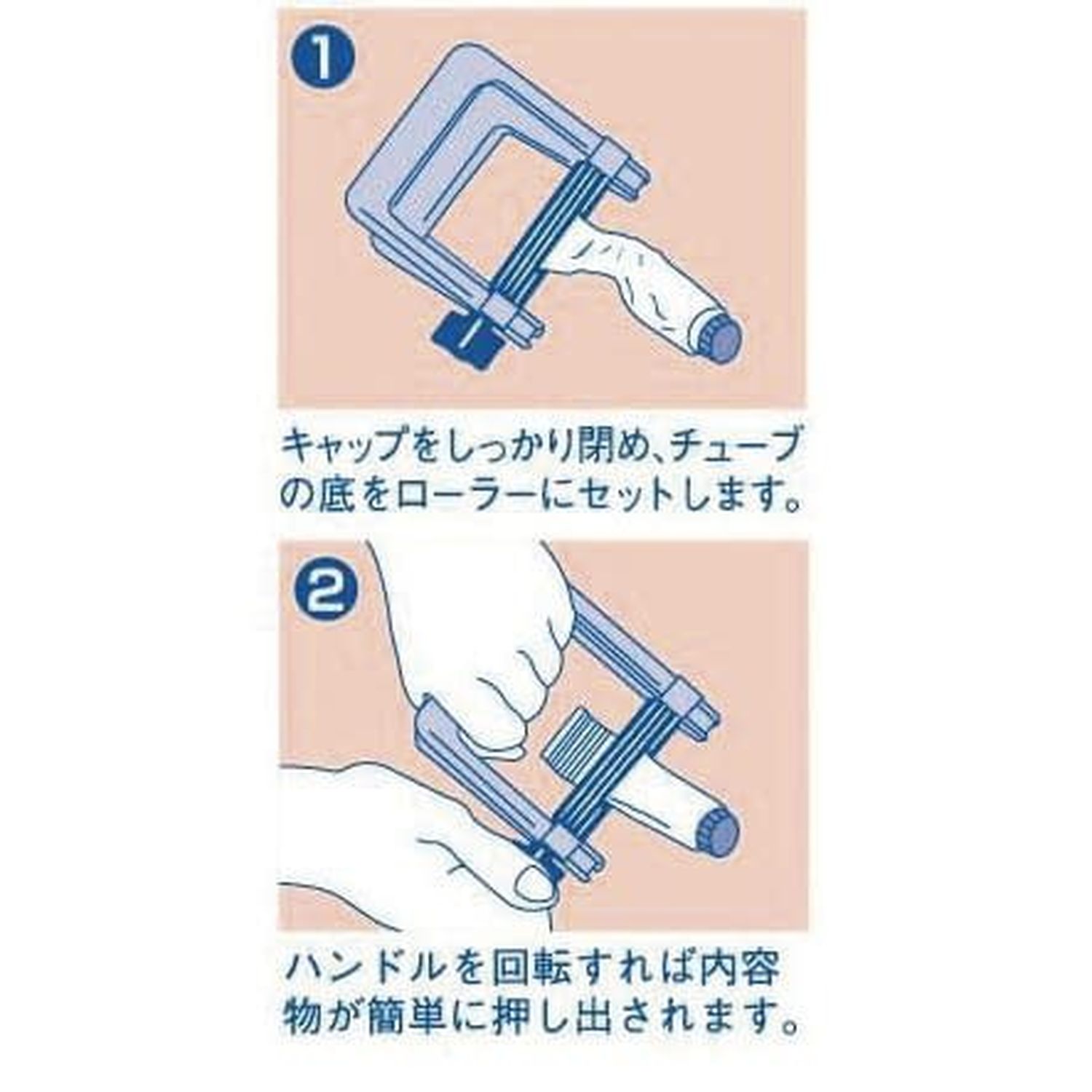 1

キャップをしっかり閉め、チューブの底をローラーにセットします。

2

ハンドルを回転すれば内容物が簡単に押し出されます。