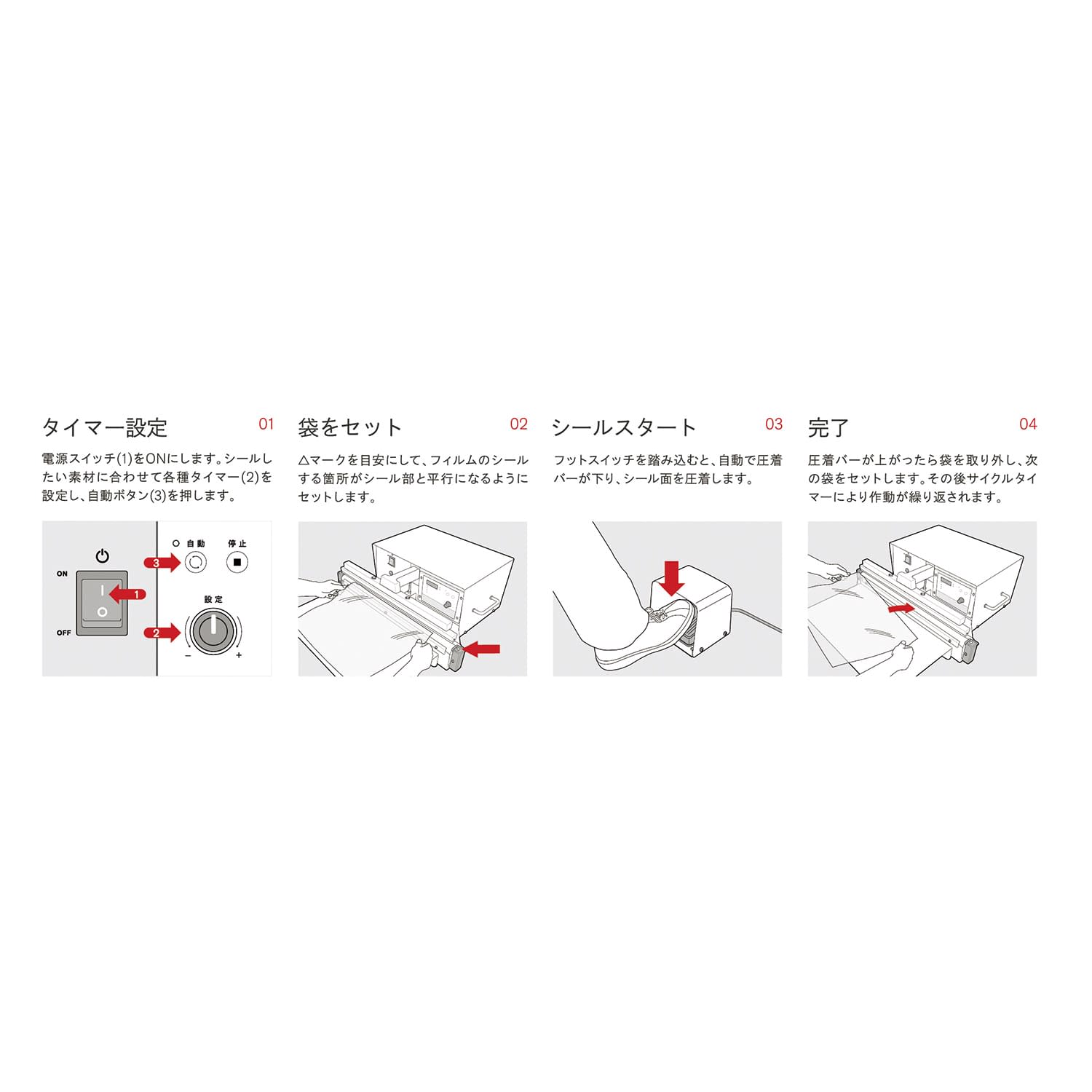 タイマー設定 01

電源スイッチ(1)をONにします。シールしたい素材に合わせて各種タイマー(2)を設定し、自動ボタン(3)を押します。

ON
OFF
1
2
3
自動
停止
設定
−
+

袋をセット 02

△マークを目安にして、フィルムのシールする箇所がシール部と平行になるようにセットします。

シールスタート 03

フットスイッチを踏み込むと、自動で圧着バーが下り、シール面を圧着します。

完了 04

圧着バーが上がったら袋を取り外し、次の袋をセットします。その後サイクルタイマーにより作動が繰り返されます。