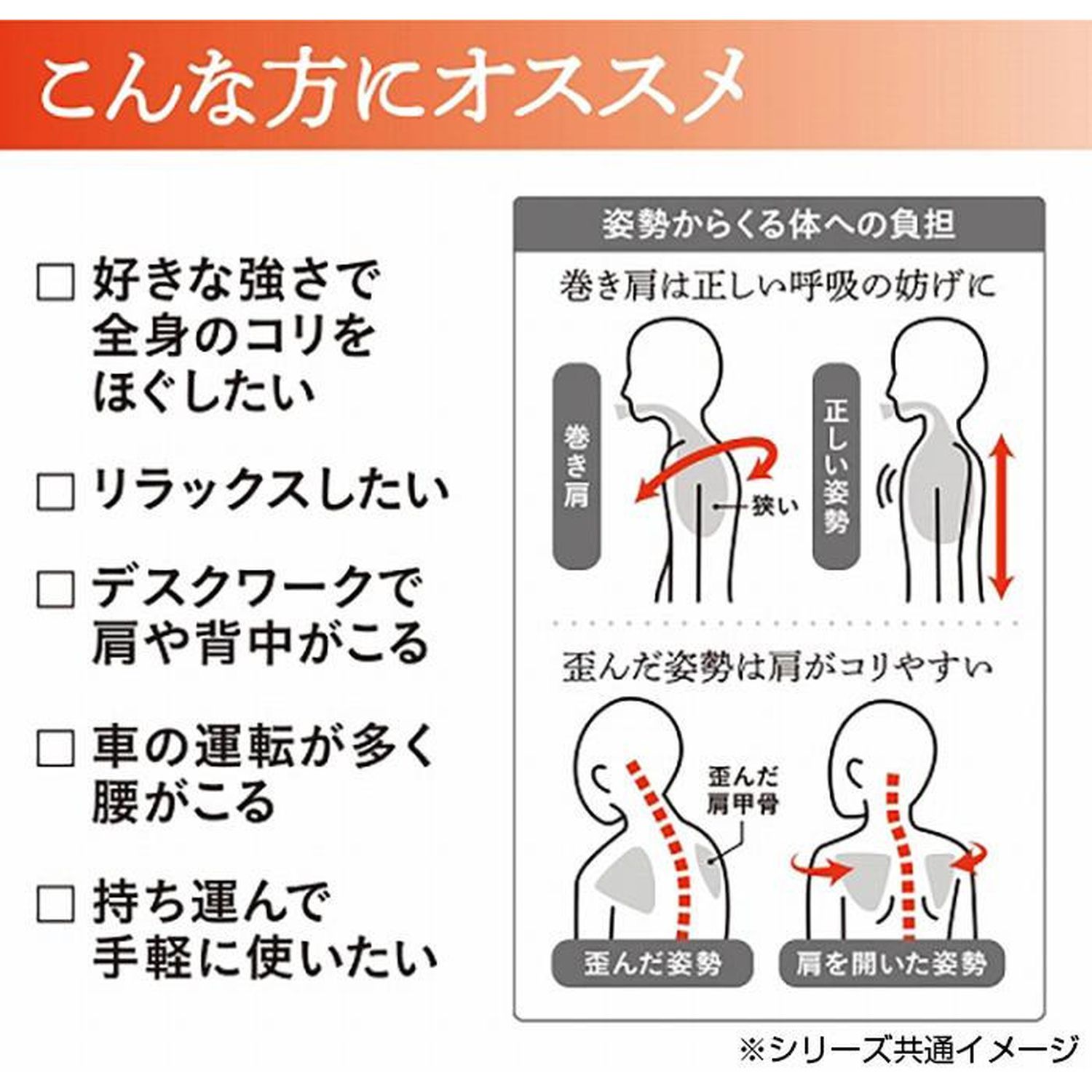 こんな方にオススメ

□ 好きな強さで全身のコリをほぐしたい

□ リラックスしたい

□ デスクワークで肩や背中がこる

□ 車の運転が多く腰がこる

□ 持ち運んで手軽に使いたい

姿勢からくる体への負担

巻き肩は正しい呼吸の妨げに

巻き肩

狭い

正しい姿勢

歪んだ姿勢は肩がコリやすい

歪んだ肩甲骨

歪んだ姿勢

肩を開いた姿勢

※シリーズ共通イメージ