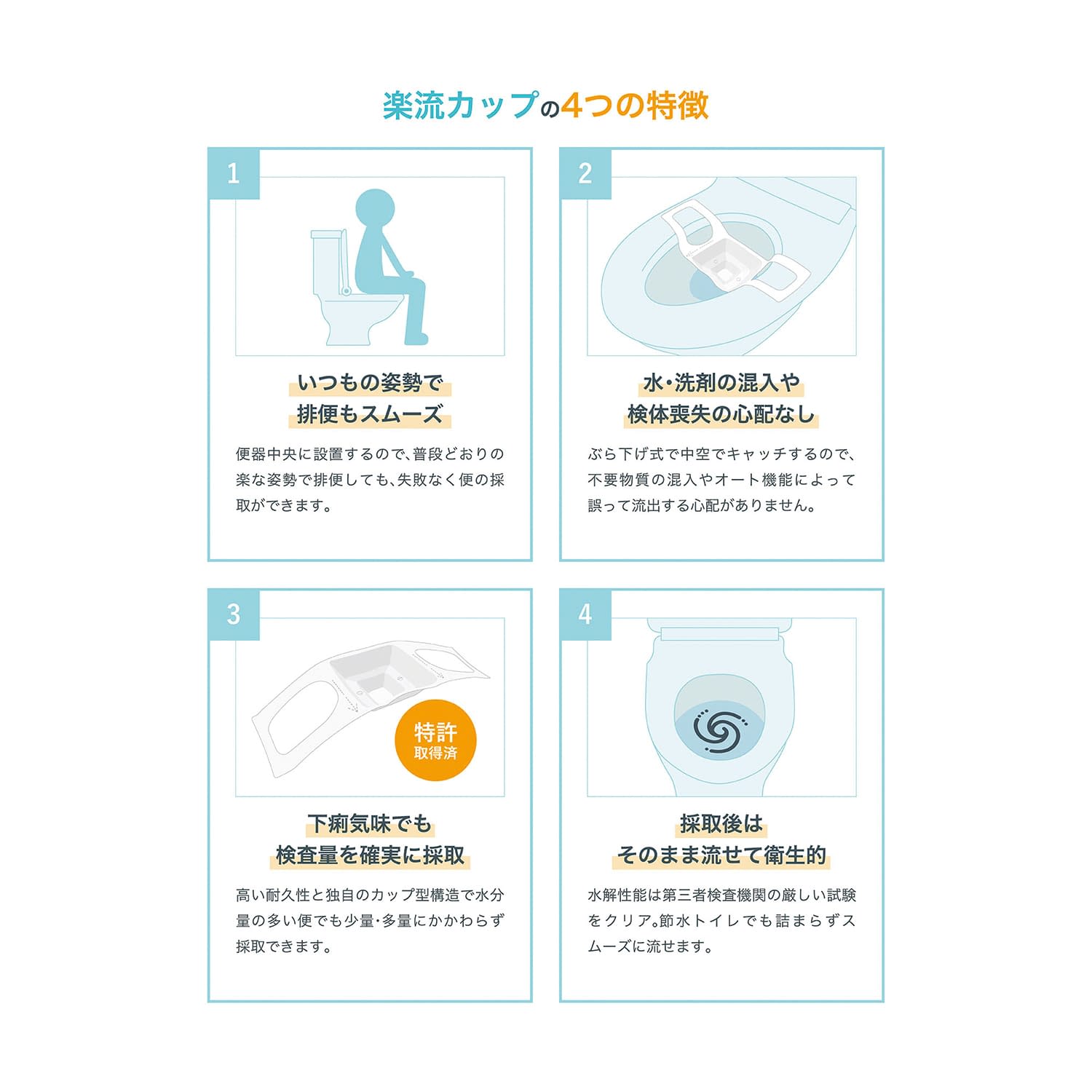 楽流カップの4つの特徴

1

いつもの姿勢で
排便もスムーズ

便器中央に設置するので、普段どおりの楽な姿勢で排便しても、失敗なく便の採取ができます。

2

水・洗剤の混入や
検体喪失の心配なし

ぶら下げ式で中空でキャッチするので、不要物質の混入やオート機能によって誤って流出する心配がありません。

3

特許
取得済

下痢気味でも
検査量を確実に採取

高い耐久性と独自のカップ型構造で水分量の多い便でも少量・多量にかかわらず採取できます。

4

採取後は
そのまま流せて衛生的

水解性能は第三者検査機関の厳しい試験をクリア。節水トイレでも詰まらずスムーズに流せます。