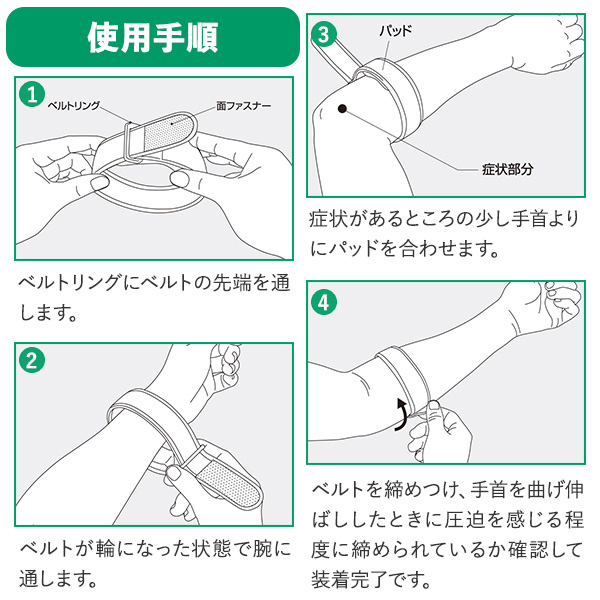 使用手順

1
ベルトリング
面ファスナー

ベルトリングにベルトの先端を通します。

2

ベルトが輪になった状態で腕に通します。

3
パッド
症状部分

症状があるところの少し手首よりにパッドを合わせます。

4

ベルトを締めつけ、手首を曲げ伸ばししたときに圧迫を感じる程度に締められているか確認して装着完了です。